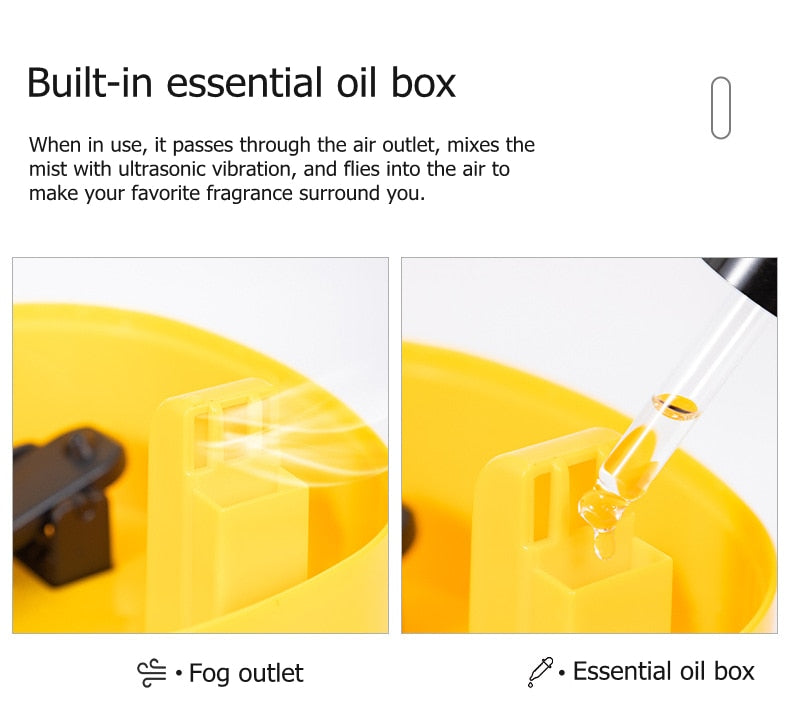 Built-in essential oil box

When in use, it passes through the air outlet, mixes the mist with ultrasonic vibration, and flies into the air to make your favorite fragrance surround you.

• Fog outlet

• Essential oil box